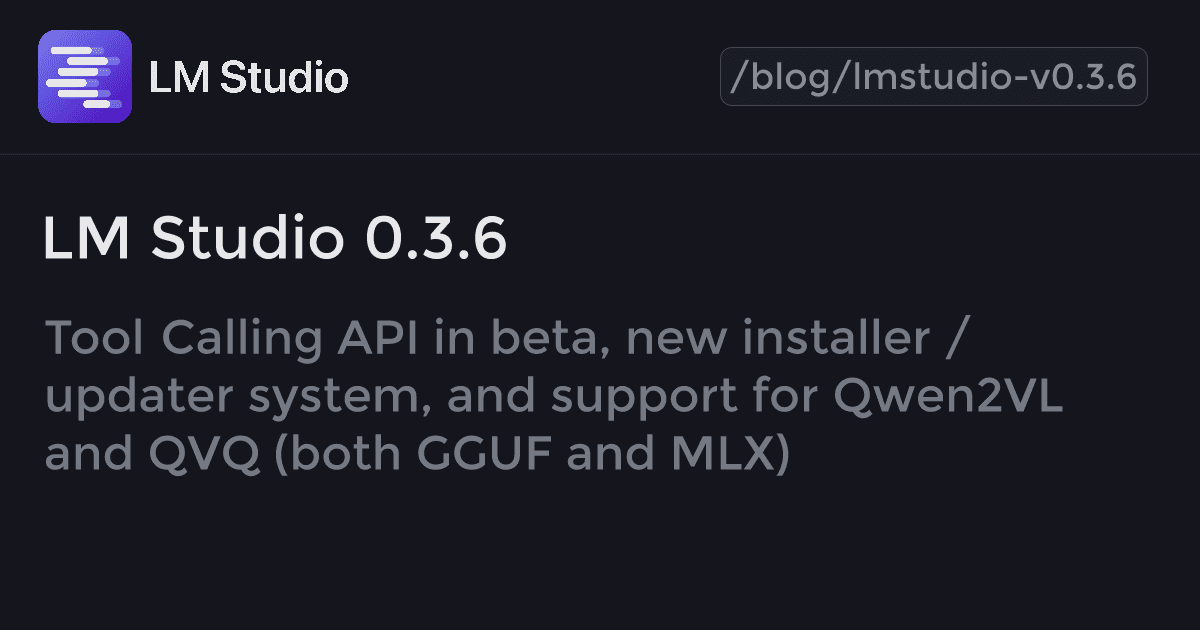 LM Studio

/blog/lmstudio-v0.3.6

LM Studio 0.3.6

Tool Calling API in beta, new installer / updater system, and support for Qwen2VL and QVQ (both GGUF and MLX)