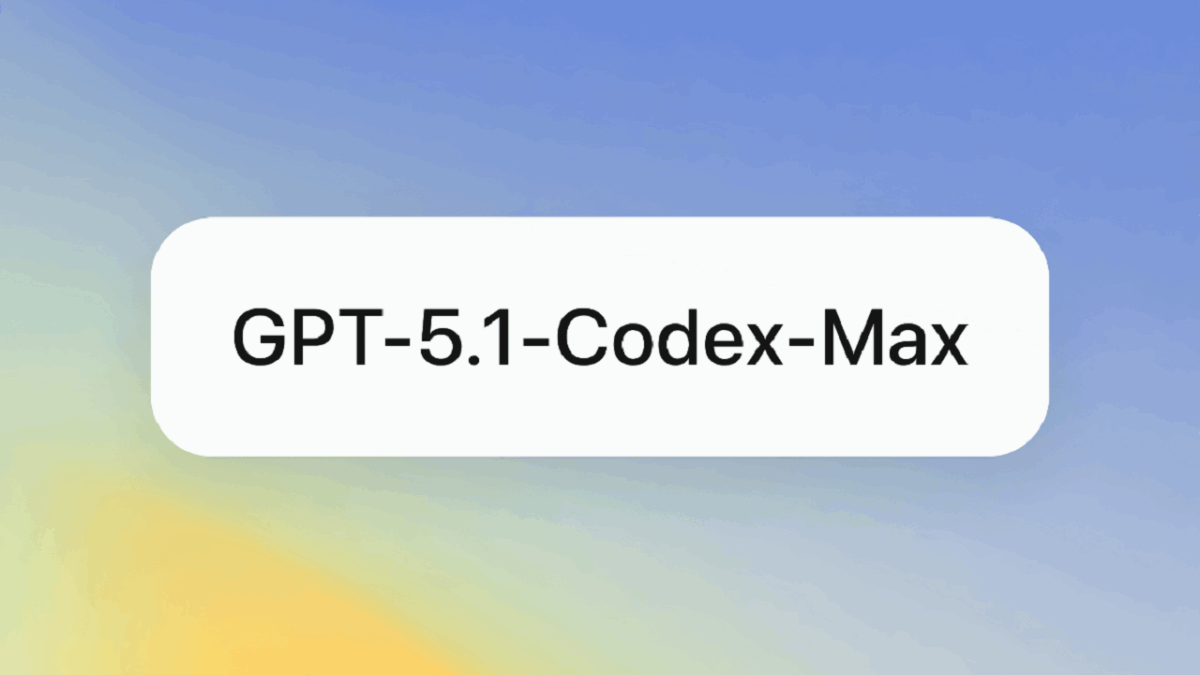 GPT-5.1-Codex-Max