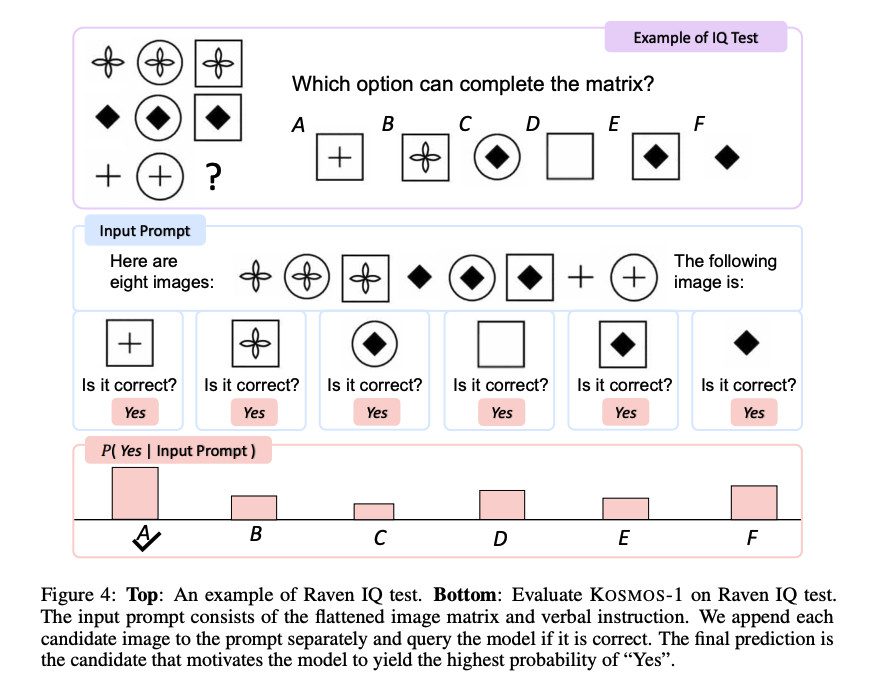 Example of IQ Test

?

Which option can complete the matrix?

A B C D E F

Input Prompt

Here are eight images:

The following image is:

Is it correct?
Yes

Is it correct?
Yes

Is it correct?
Yes

Is it correct?
Yes

Is it correct?
Yes

Is it correct?
Yes

P( Yes | Input Prompt )

A B C D E F

Figure 4: **Top**: An example of Raven IQ test. **Bottom**: Evaluate KOSMOS-1 on Raven IQ test. The input prompt consists of the flattened image matrix and verbal instruction. We append each candidate image to the prompt separately and query the model if it is correct. The final prediction is the candidate that motivates the model to yield the highest probability of "Yes".