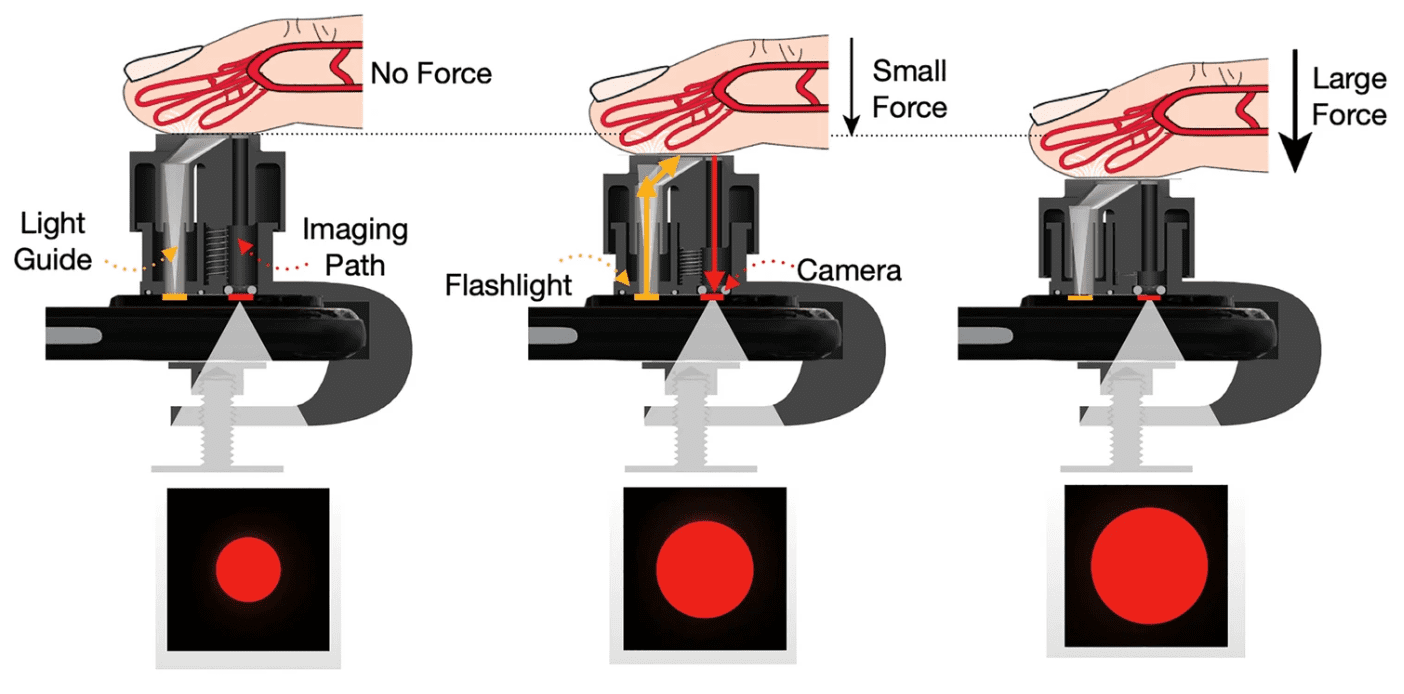 No Force

Light Guide

Imaging Path

Small Force

Flashlight

Camera

Large Force