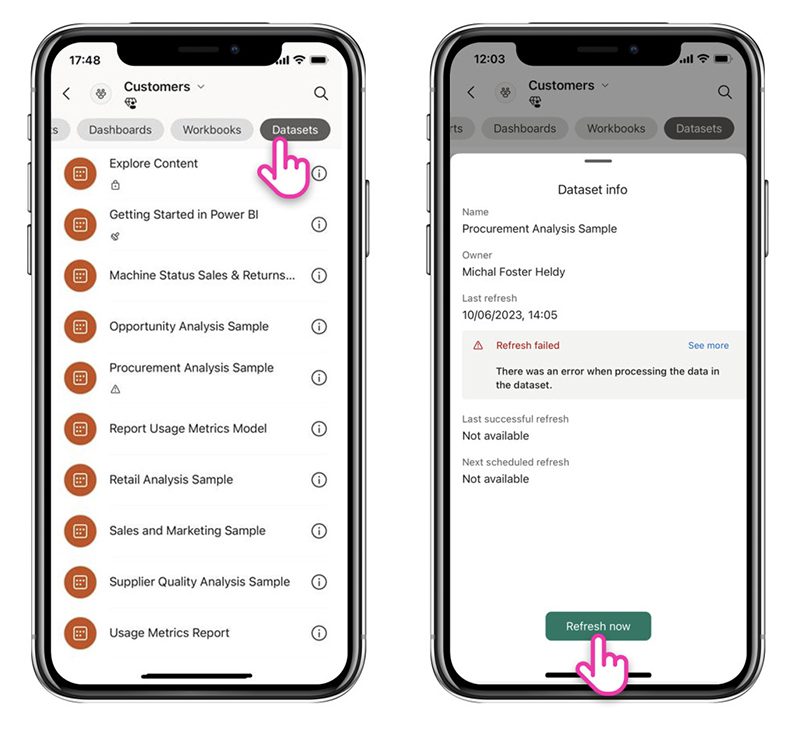 17:48

Customers

ts Dashboards Workbooks Datasets

Explore Content

Getting Started in Power BI

Machine Status Sales & Returns...

Opportunity Analysis Sample

Procurement Analysis Sample

Report Usage Metrics Model

Retail Analysis Sample

Sales and Marketing Sample

Supplier Quality Analysis Sample

Usage Metrics Report

12:03

Customers

ts Dashboards Workbooks Datasets

Dataset info

Name
Procurement Analysis Sample

Owner
Michal Foster Heldy

Last refresh
10/06/2023, 14:05

Refresh failed See more

There was an error when processing the data in the dataset.

Last successful refresh
Not available

Next scheduled refresh
Not available

Refresh now