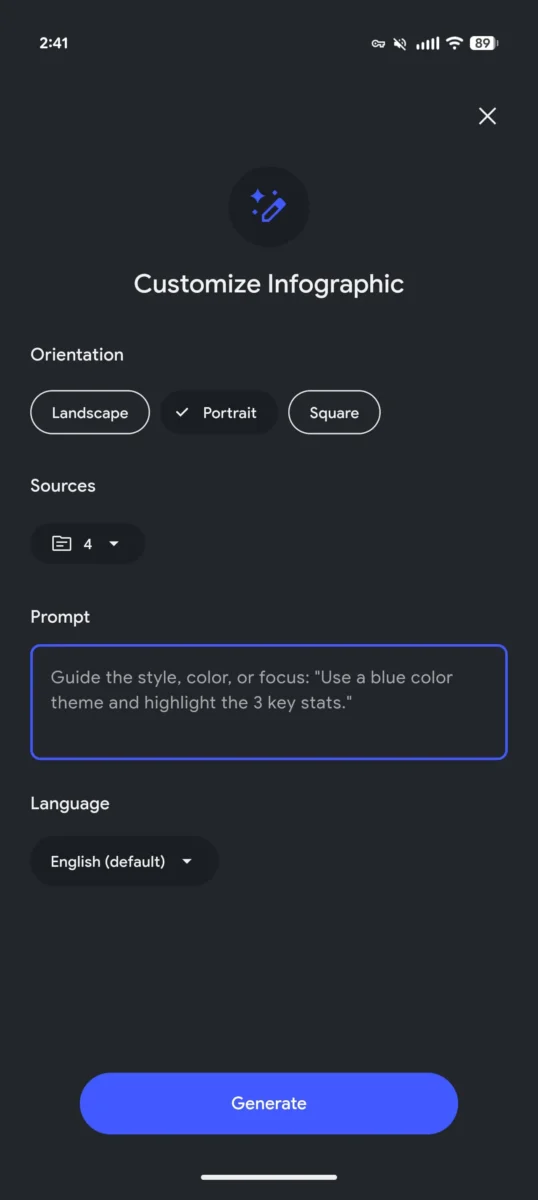 2:41 89

Customize Infographic

Orientation

Landscape Portrait Square

Sources

4

Prompt

Guide the style, color, or focus: "Use a blue color theme and highlight the 3 key stats."

Language

English (default)

Generate